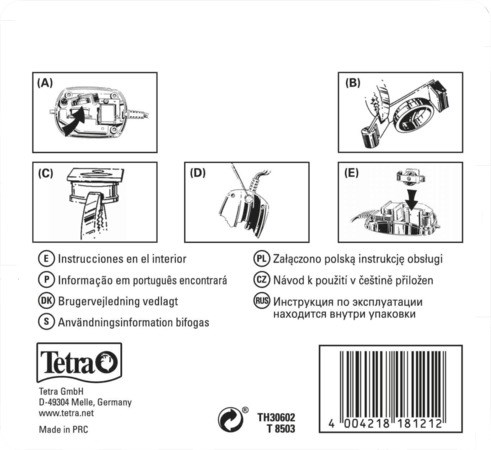 (A)

(B)

(C)

(D)

(E)

E Instrucciones en el interior

P Informação em português encontrará

DK Brugervejledning vedlagt

S Användningsinformation bifogas

PL Załączono polską instrukcję obsługi

CZ Návod k použití v češtině přiložen

RUS Инструкция по эксплуатации находится внутри упаковки

Tetra

Tetra GmbH
D-49304 Melle, Germany
www.tetra.net

Made in PRC

®

TH30602
T 8503

4 004218 181212