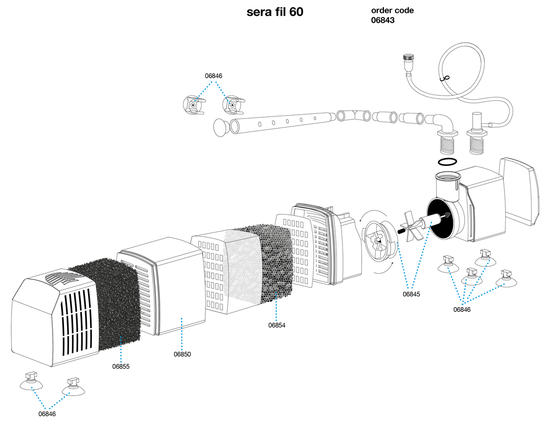 sera fil 60

order code
06843

06846

06845

06846

06854

06850

06855

06846