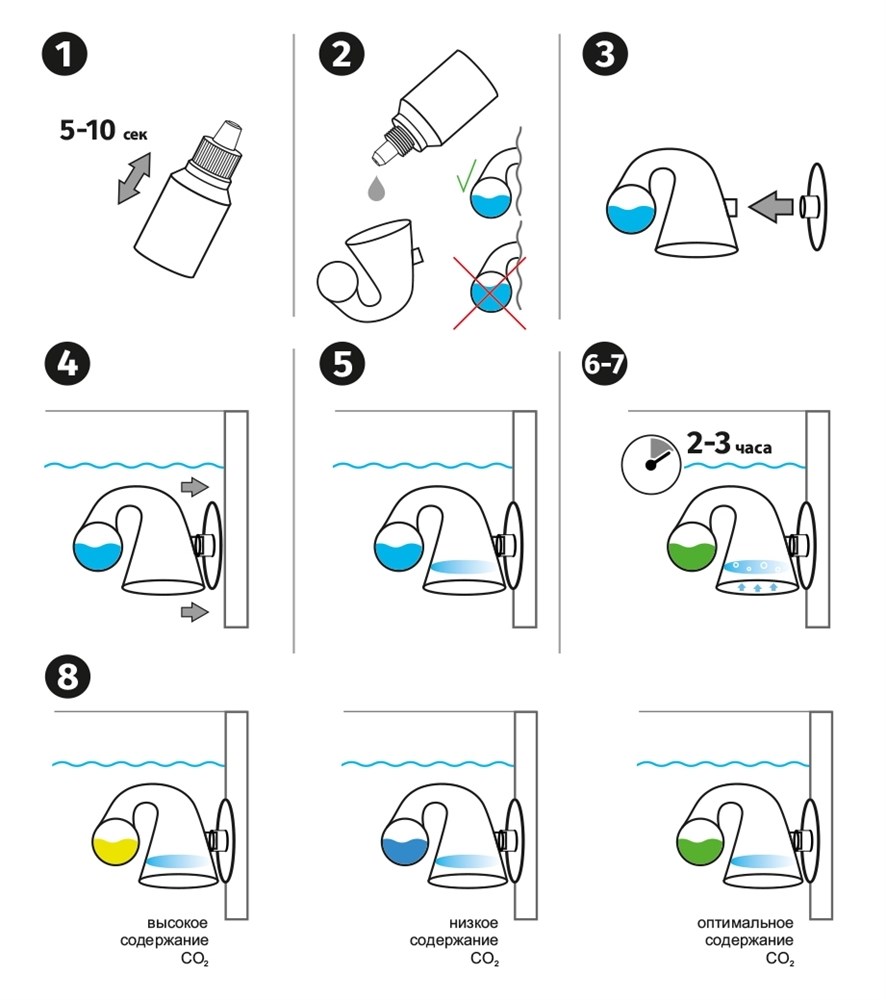 1

5-10 сек

2

3

4

5

6-7

2-3 часа

8

высокое содержание $CO_2$

низкое содержание $CO_2$

оптимальное содержание $CO_2$